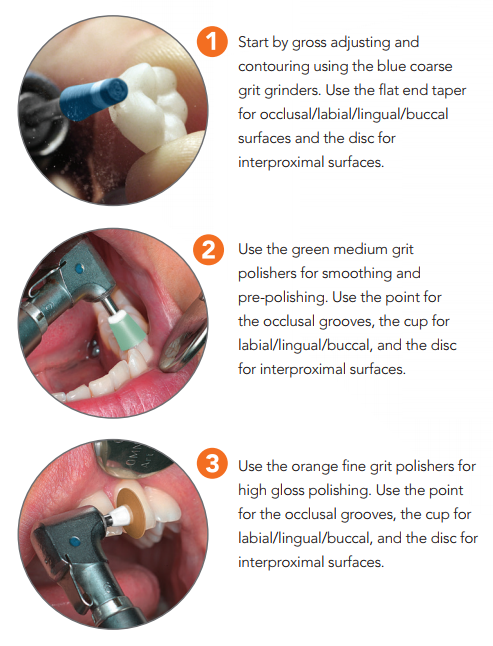 1

Start by gross adjusting and contouring using the blue coarse grit grinders. Use the flat end taper for occlusal/labial/lingual/buccal surfaces and the disc for interproximal surfaces.

2

Use the green medium grit polishers for smoothing and pre-polishing. Use the point for the occlusal grooves, the cup for labial/lingual/buccal, and the disc for interproximal surfaces.

3

Use the orange fine grit polishers for high gloss polishing. Use the point for the occlusal grooves, the cup for labial/lingual/buccal, and the disc for interproximal surfaces.